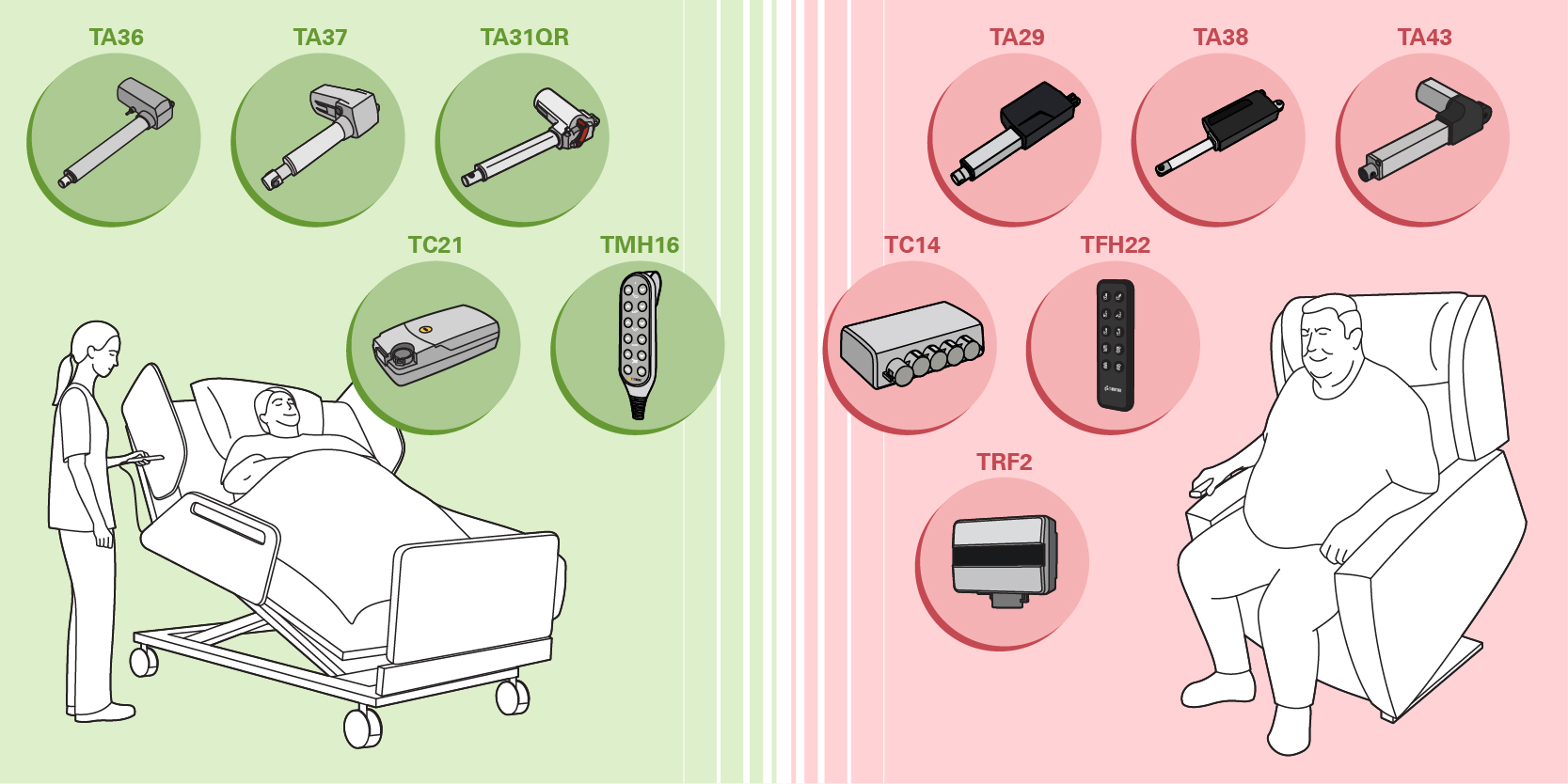 TA36
TA37
TA31QR
TC21
TMH16

TA29
TA38
TA43
TC14
TFH22
TRF2