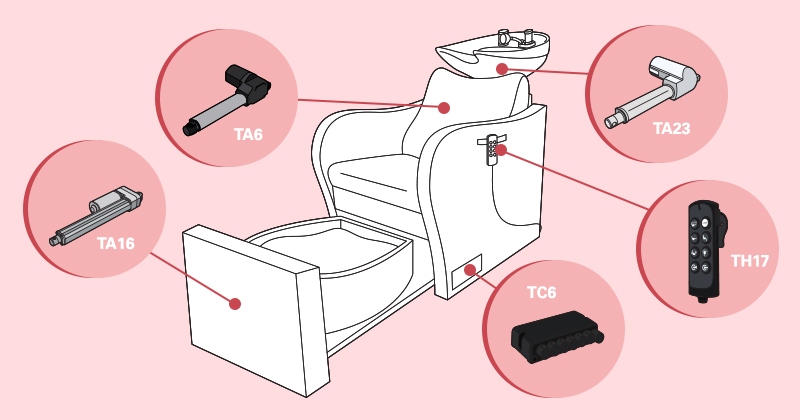 TA6

TA23

TA16

TH17

TC6