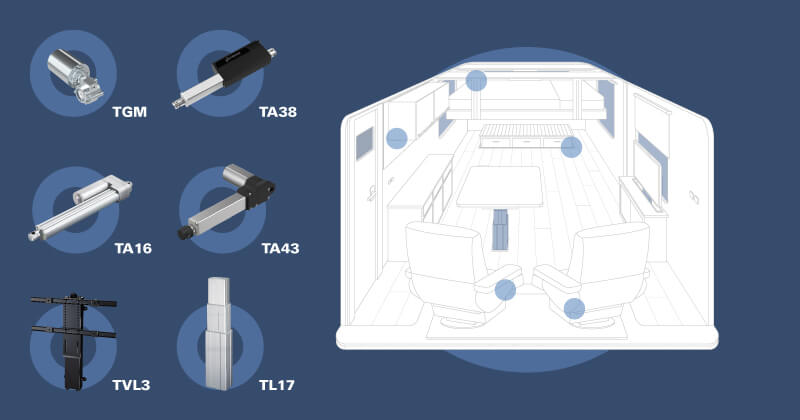 TGM
TA38
TA16
TA43
TVL3
TL17